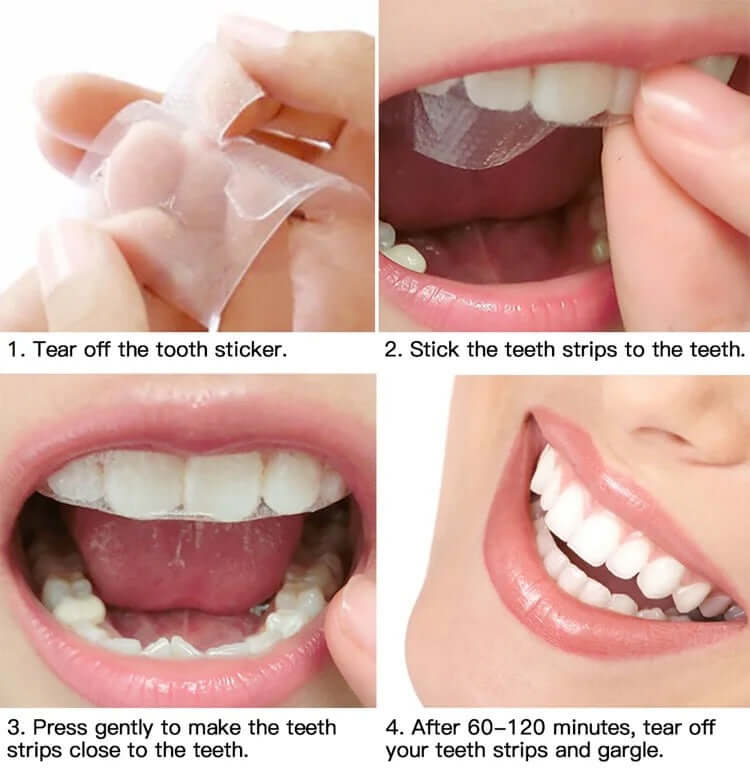 1. Tear off the tooth sticker.

2. Stick the teeth strips to the teeth.

3. Press gently to make the teeth strips close to the teeth.

4. After 60–120 minutes, tear off your teeth strips and gargle.